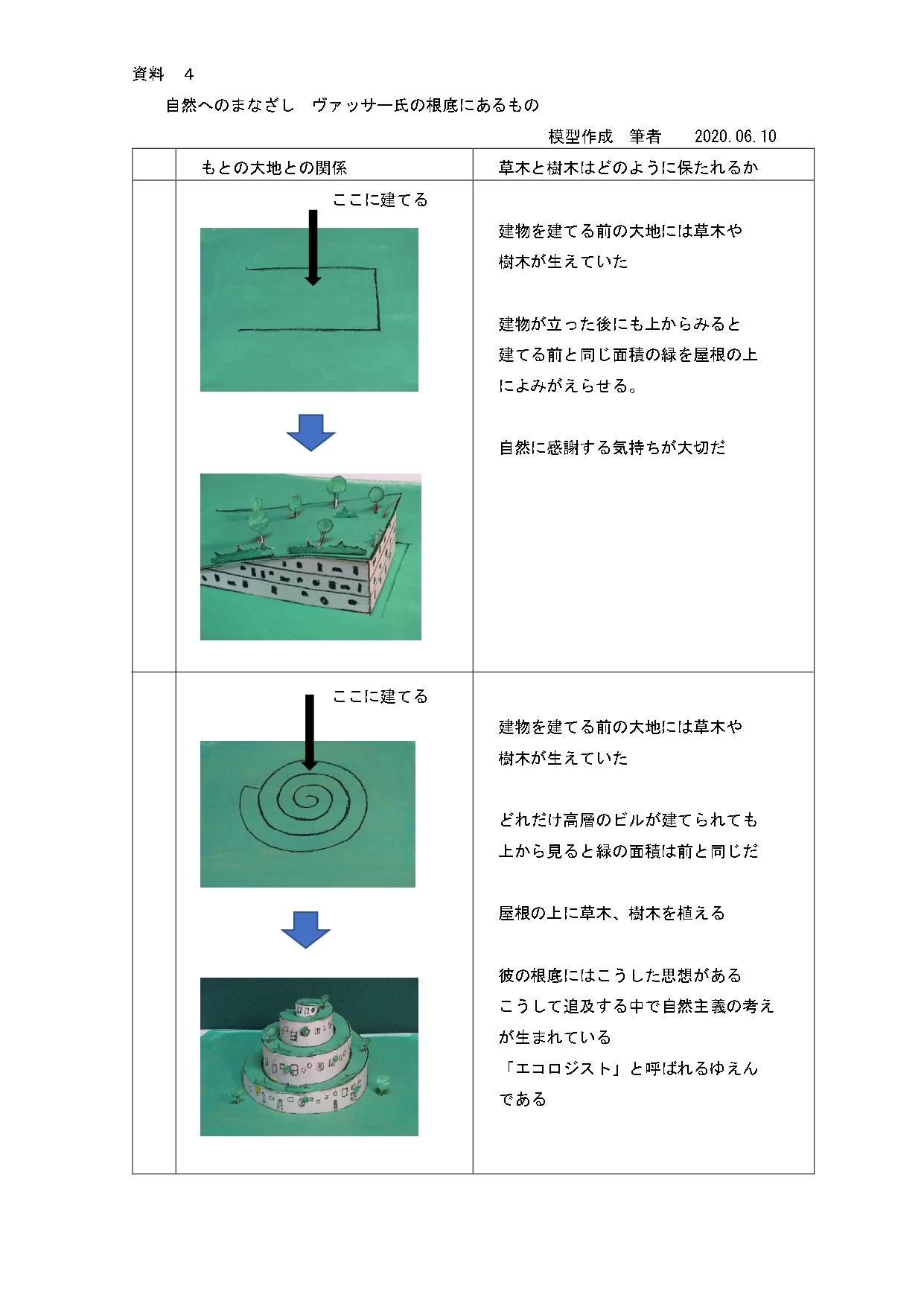 資料　4

自然へのまなざし　ヴァッサー氏の根底にあるもの

模型作成　筆者　　2020.06.10

|  | もとの大地との関係 | 草木と樹木はどのように保たれるか |
|---|---|---|
|  | ここに建てる | 建物を建てる前の大地には草木や樹木が生えていた<br><br>建物が立った後にも上からみると建てる前と同じ面積の緑を屋根の上によみがえらせる。<br><br>自然に感謝する気持ちが大切だ |
|  | ここに建てる | 建物を建てる前の大地には草木や樹木が生えていた<br><br>どれだけ高層のビルが建てられても上から見ると緑の面積は前と同じだ<br><br>屋根の上に草木、樹木を植える<br><br>彼の根底にはこうした思想がある<br>こうして追及する中で自然主義の考えが生まれている<br>「エコロジスト」と呼ばれるゆえんである |